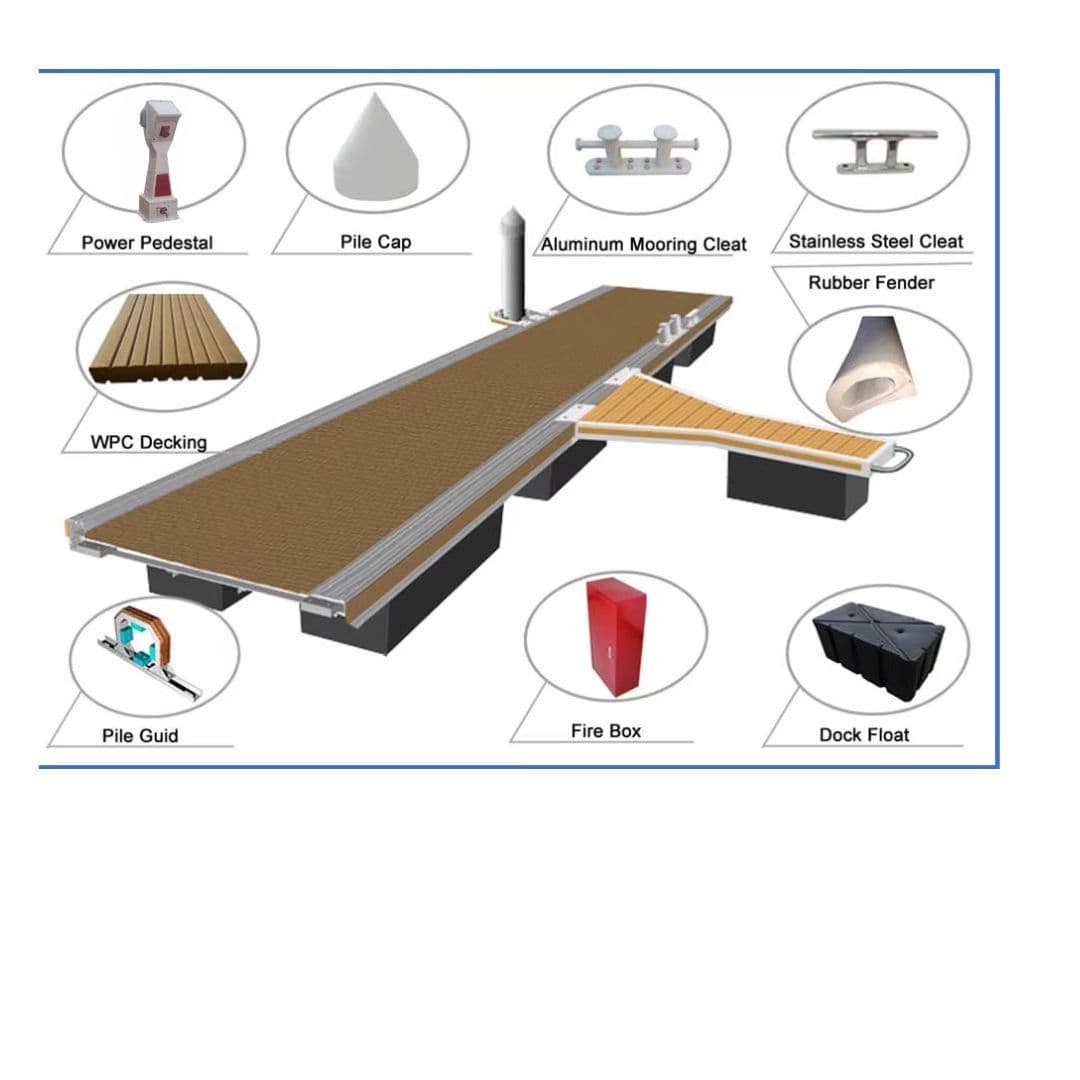 Power Pedestal

Pile Cap

Aluminum Mooring Cleat

Stainless Steel Cleat

Rubber Fender

WPC Decking

Pile Guid

Fire Box

Dock Float